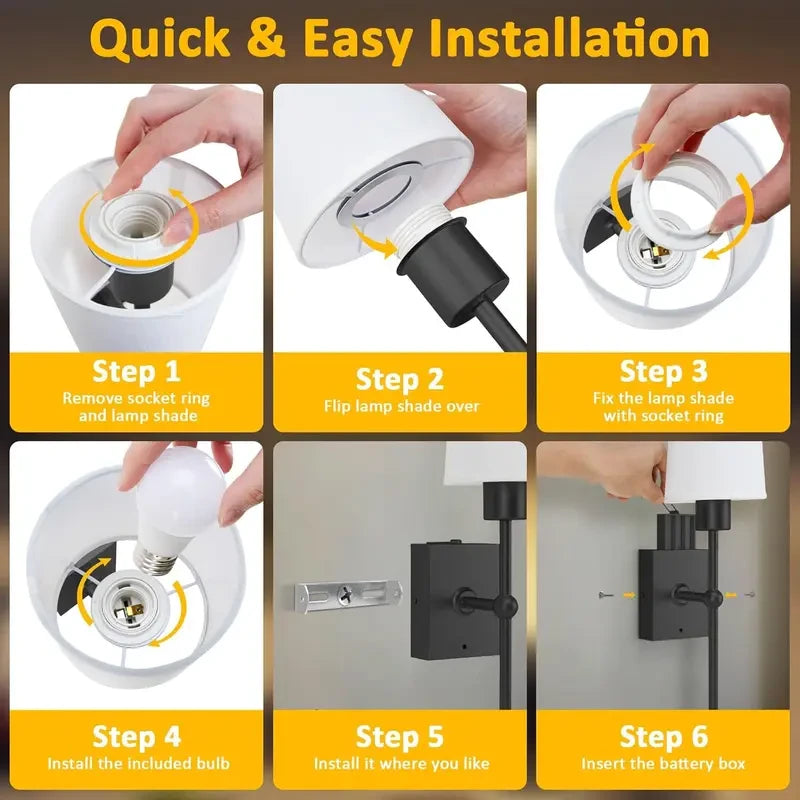 Quick & Easy Installation

Step 1
Remove socket ring and lamp shade

Step 2
Flip lamp shade over

Step 3
Fix the lamp shade with socket ring

Step 4
Install the included bulb

Step 5
Install it where you like

Step 6
Insert the battery box